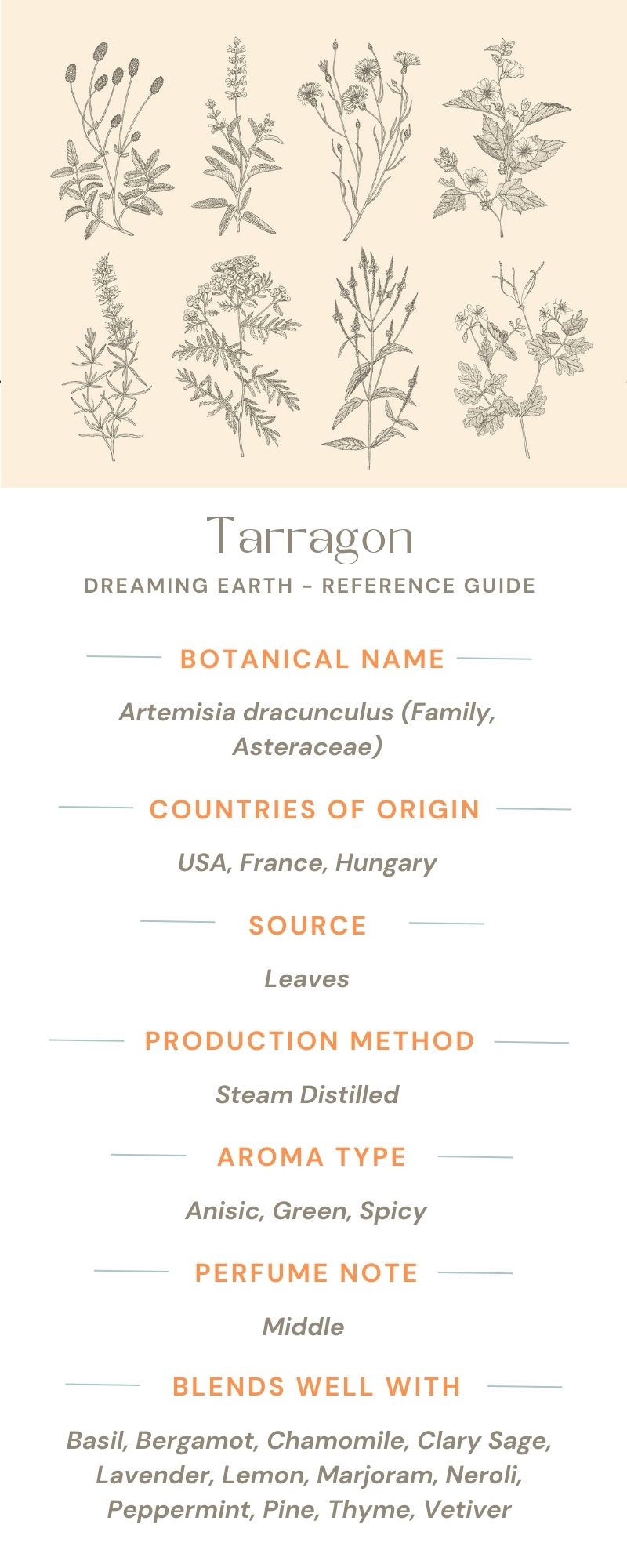 Tarragon
DREAMING EARTH - REFERENCE GUIDE

BOTANICAL NAME

Artemisia dracunculus (Family, Asteraceae)

COUNTRIES OF ORIGIN

USA, France, Hungary

SOURCE

Leaves

PRODUCTION METHOD

Steam Distilled

AROMA TYPE

Anisic, Green, Spicy

PERFUME NOTE

Middle

BLENDS WELL WITH

Basil, Bergamot, Chamomile, Clary Sage, Lavender, Lemon, Marjoram, Neroli, Peppermint, Pine, Thyme, Vetiver