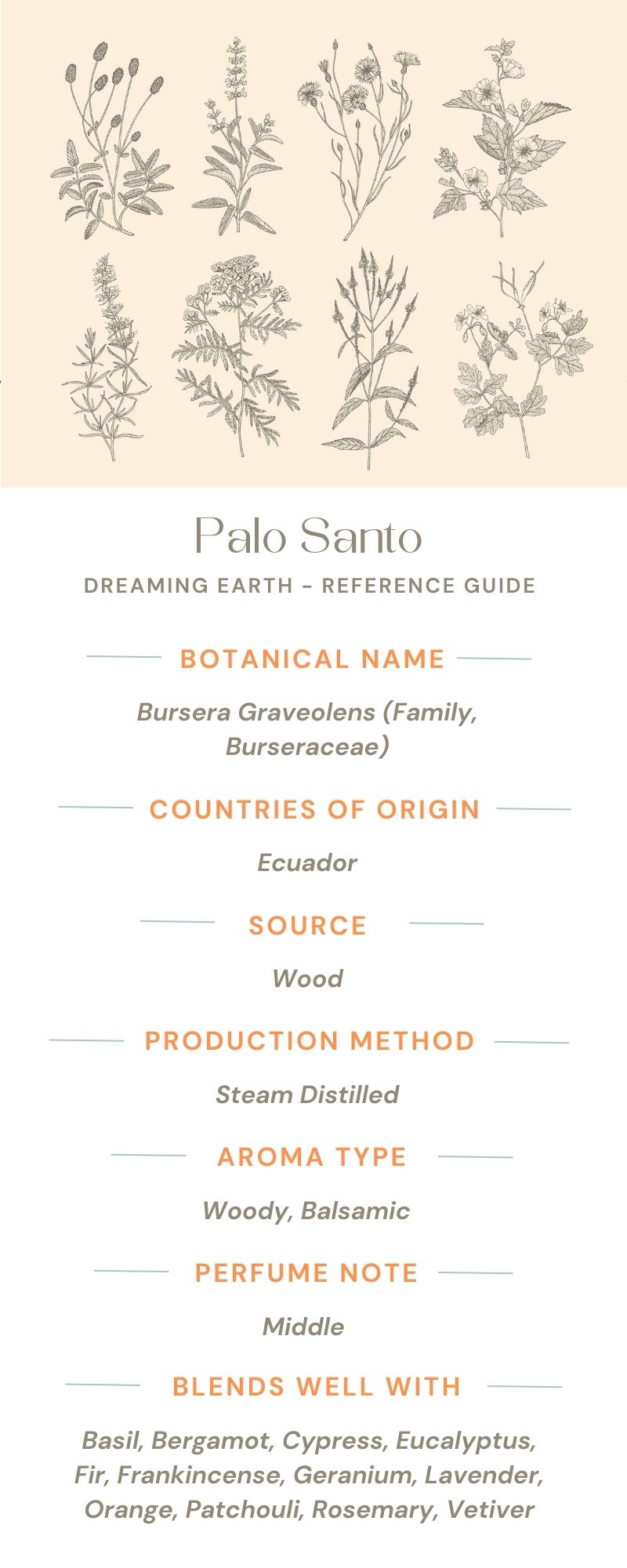 Palo Santo

DREAMING EARTH - REFERENCE GUIDE

BOTANICAL NAME

Bursera Graveolens (Family, Burseraceae)

COUNTRIES OF ORIGIN

Ecuador

SOURCE

Wood

PRODUCTION METHOD

Steam Distilled

AROMA TYPE

Woody, Balsamic

PERFUME NOTE

Middle

BLENDS WELL WITH

Basil, Bergamot, Cypress, Eucalyptus, Fir, Frankincense, Geranium, Lavender, Orange, Patchouli, Rosemary, Vetiver