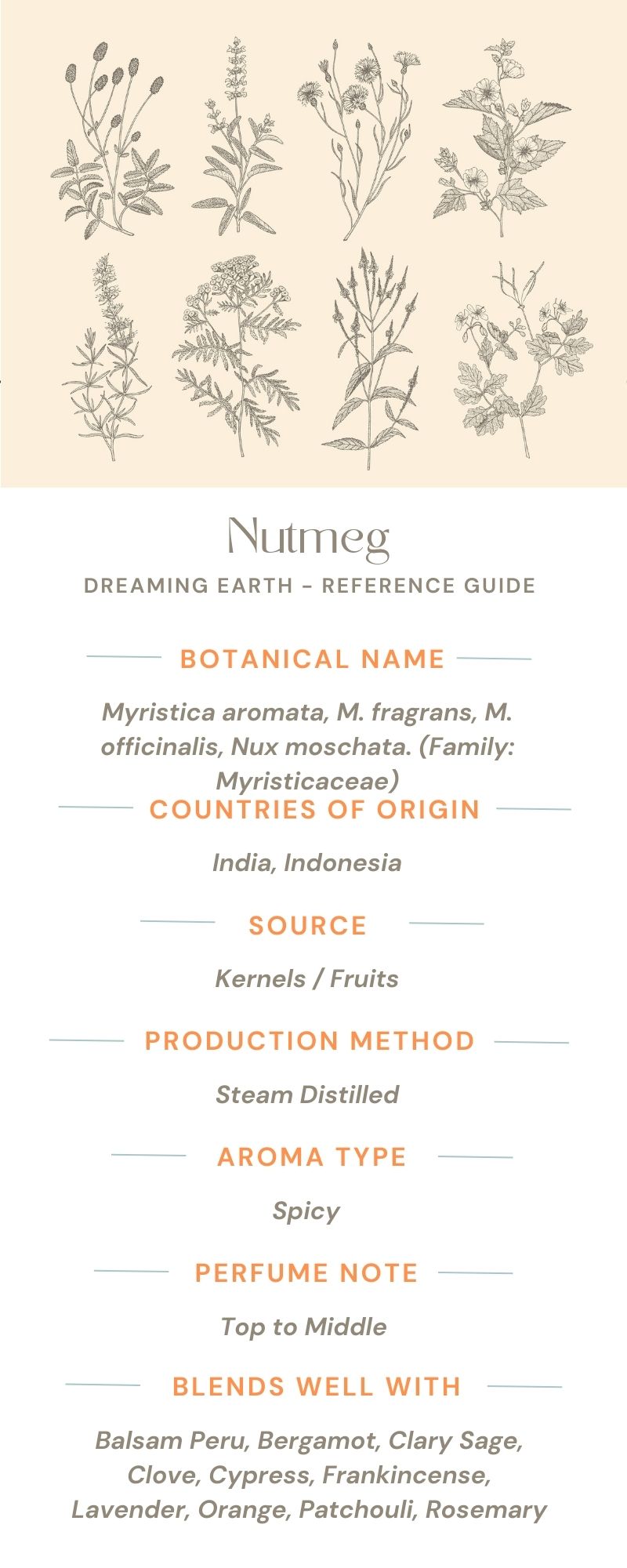 Nutmeg

DREAMING EARTH - REFERENCE GUIDE

BOTANICAL NAME

Myristica aromata, M. fragrans, M. officinalis, Nux moschata. (Family: Myristicaceae)

COUNTRIES OF ORIGIN

India, Indonesia

SOURCE

Kernels / Fruits

PRODUCTION METHOD

Steam Distilled

AROMA TYPE

Spicy

PERFUME NOTE

Top to Middle

BLENDS WELL WITH

Balsam Peru, Bergamot, Clary Sage, Clove, Cypress, Frankincense, Lavender, Orange, Patchouli, Rosemary