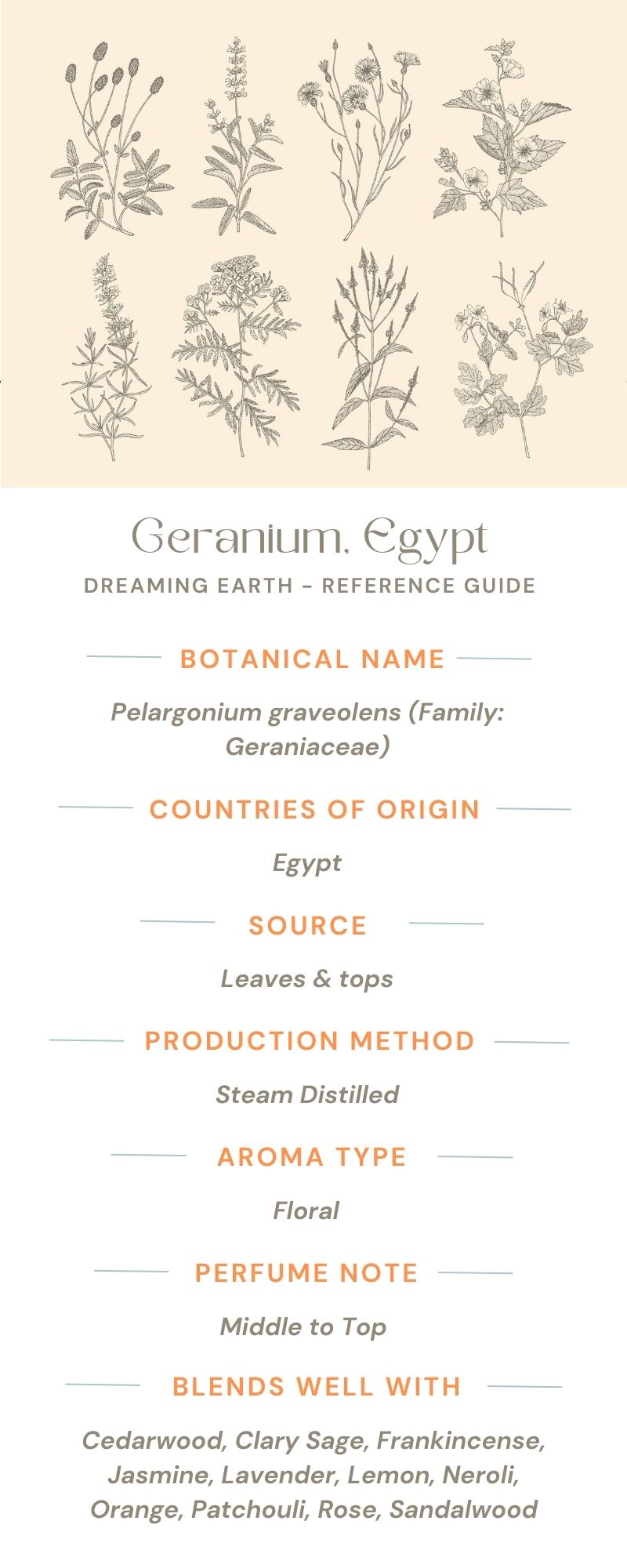 Geranium, Egypt

DREAMING EARTH - REFERENCE GUIDE

BOTANICAL NAME

Pelargonium graveolens (Family: Geraniaceae)

COUNTRIES OF ORIGIN

Egypt

SOURCE

Leaves & tops

PRODUCTION METHOD

Steam Distilled

AROMA TYPE

Floral

PERFUME NOTE

Middle to Top

BLENDS WELL WITH

Cedarwood, Clary Sage, Frankincense, Jasmine, Lavender, Lemon, Neroli, Orange, Patchouli, Rose, Sandalwood