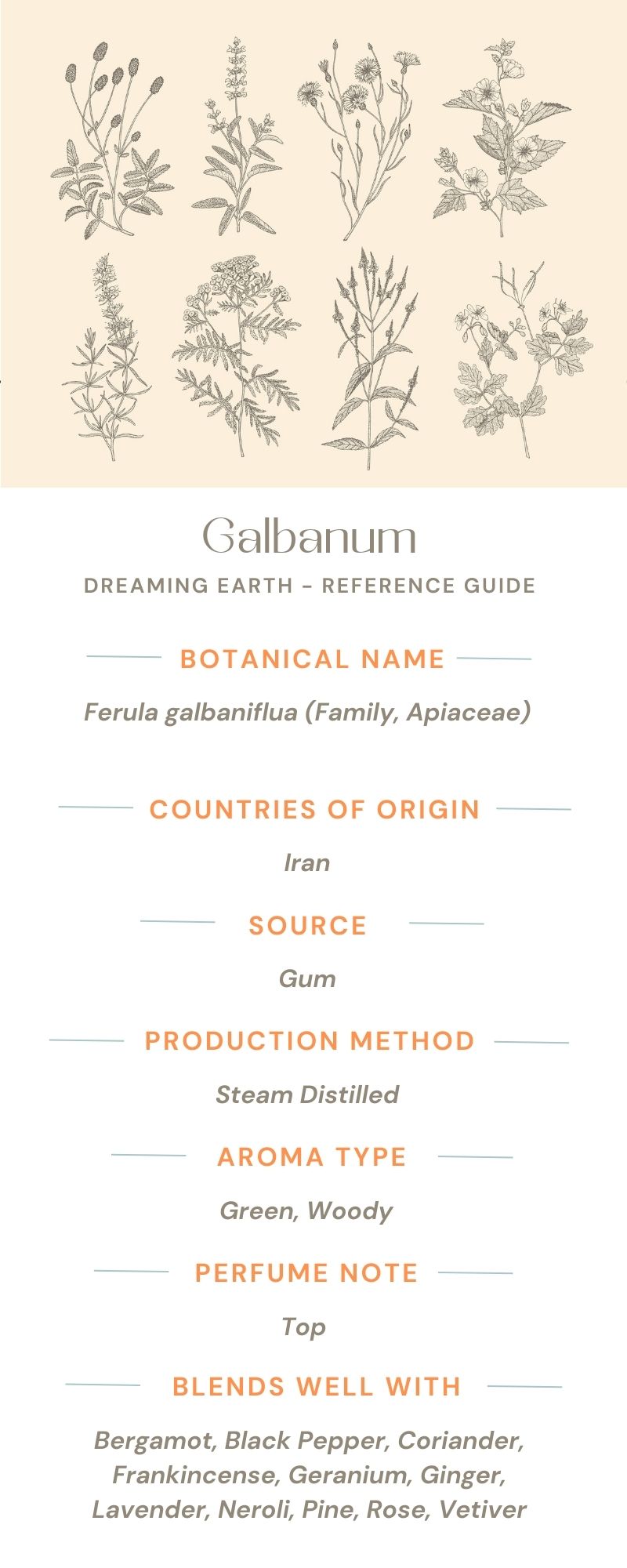 Galbanum

DREAMING EARTH - REFERENCE GUIDE

BOTANICAL NAME

Ferula galbaniflua (Family, Apiaceae)

COUNTRIES OF ORIGIN

Iran

SOURCE

Gum

PRODUCTION METHOD

Steam Distilled

AROMA TYPE

Green, Woody

PERFUME NOTE

Top

BLENDS WELL WITH

Bergamot, Black Pepper, Coriander, Frankincense, Geranium, Ginger, Lavender, Neroli, Pine, Rose, Vetiver