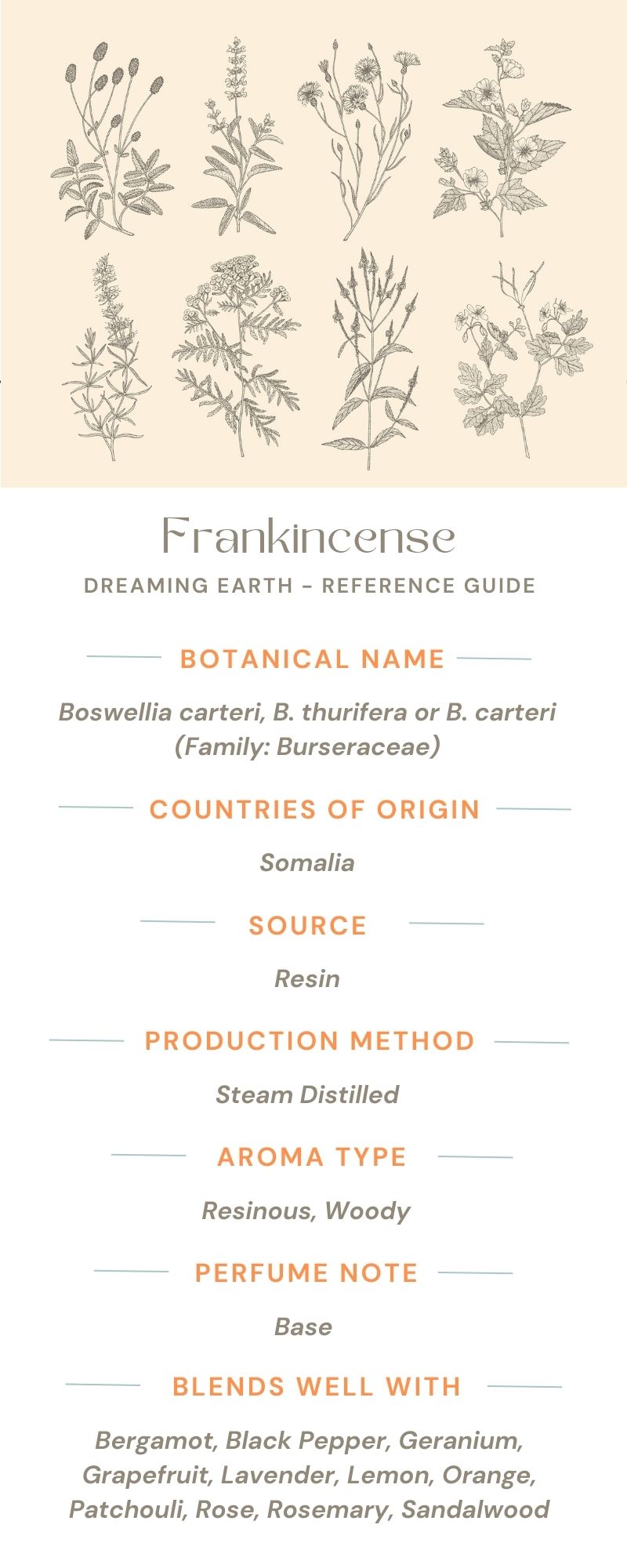 Frankincense

DREAMING EARTH - REFERENCE GUIDE

BOTANICAL NAME

Boswellia carteri, B. thurifera or B. carteri (Family: Burseraceae)

COUNTRIES OF ORIGIN

Somalia

SOURCE

Resin

PRODUCTION METHOD

Steam Distilled

AROMA TYPE

Resinous, Woody

PERFUME NOTE

Base

BLENDS WELL WITH

Bergamot, Black Pepper, Geranium, Grapefruit, Lavender, Lemon, Orange, Patchouli, Rose, Rosemary, Sandalwood