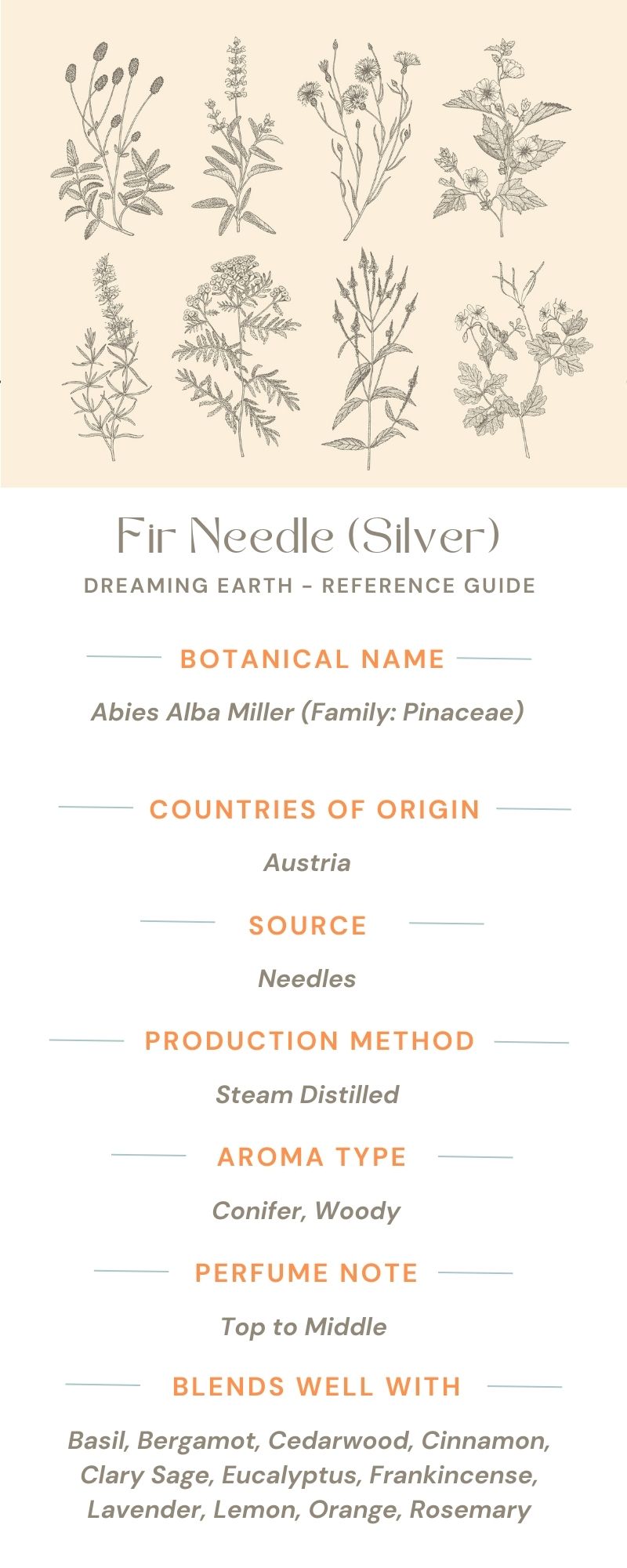 Fir Needle (Silver)
DREAMING EARTH - REFERENCE GUIDE

BOTANICAL NAME

Abies Alba Miller (Family: Pinaceae)

COUNTRIES OF ORIGIN

Austria

SOURCE

Needles

PRODUCTION METHOD

Steam Distilled

AROMA TYPE

Conifer, Woody

PERFUME NOTE

Top to Middle

BLENDS WELL WITH

Basil, Bergamot, Cedarwood, Cinnamon, Clary Sage, Eucalyptus, Frankincense, Lavender, Lemon, Orange, Rosemary