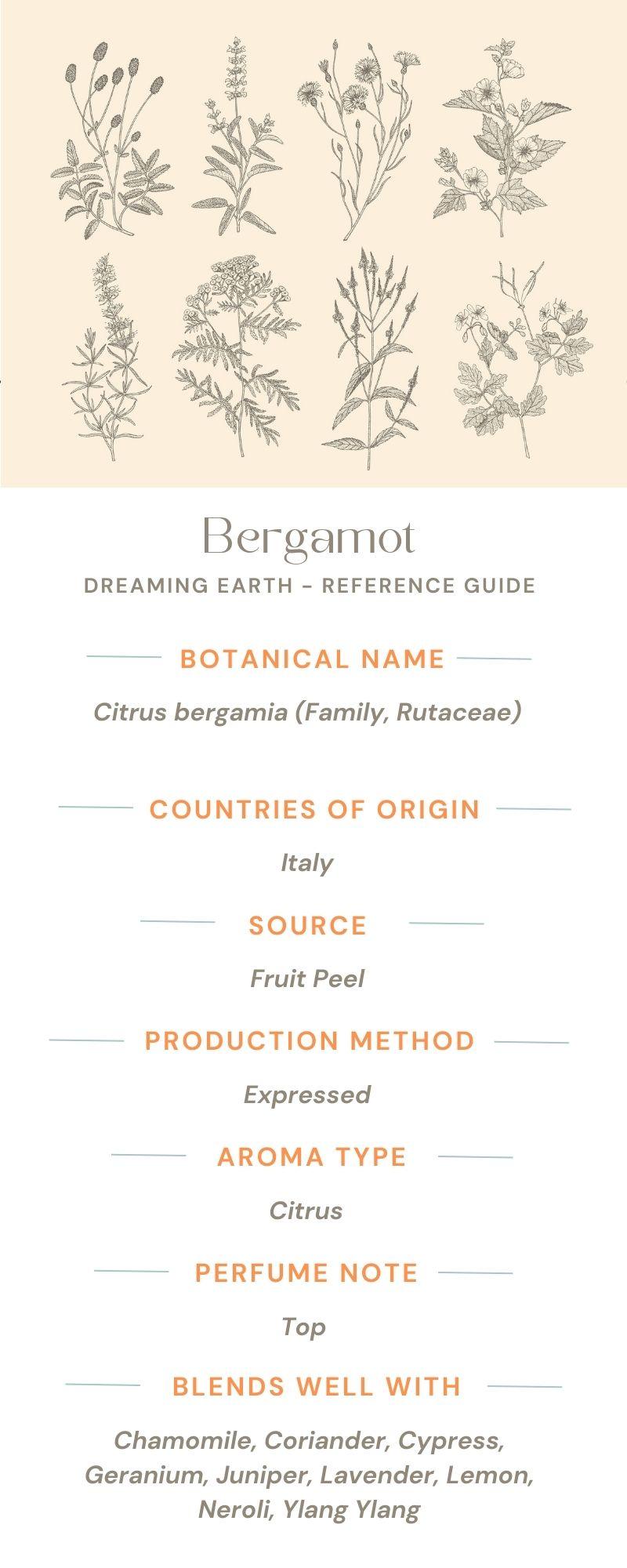 Bergamot

DREAMING EARTH - REFERENCE GUIDE

BOTANICAL NAME

Citrus bergamia (Family, Rutaceae)

COUNTRIES OF ORIGIN

Italy

SOURCE

Fruit Peel

PRODUCTION METHOD

Expressed

AROMA TYPE

Citrus

PERFUME NOTE

Top

BLENDS WELL WITH

Chamomile, Coriander, Cypress, Geranium, Juniper, Lavender, Lemon, Neroli, Ylang Ylang