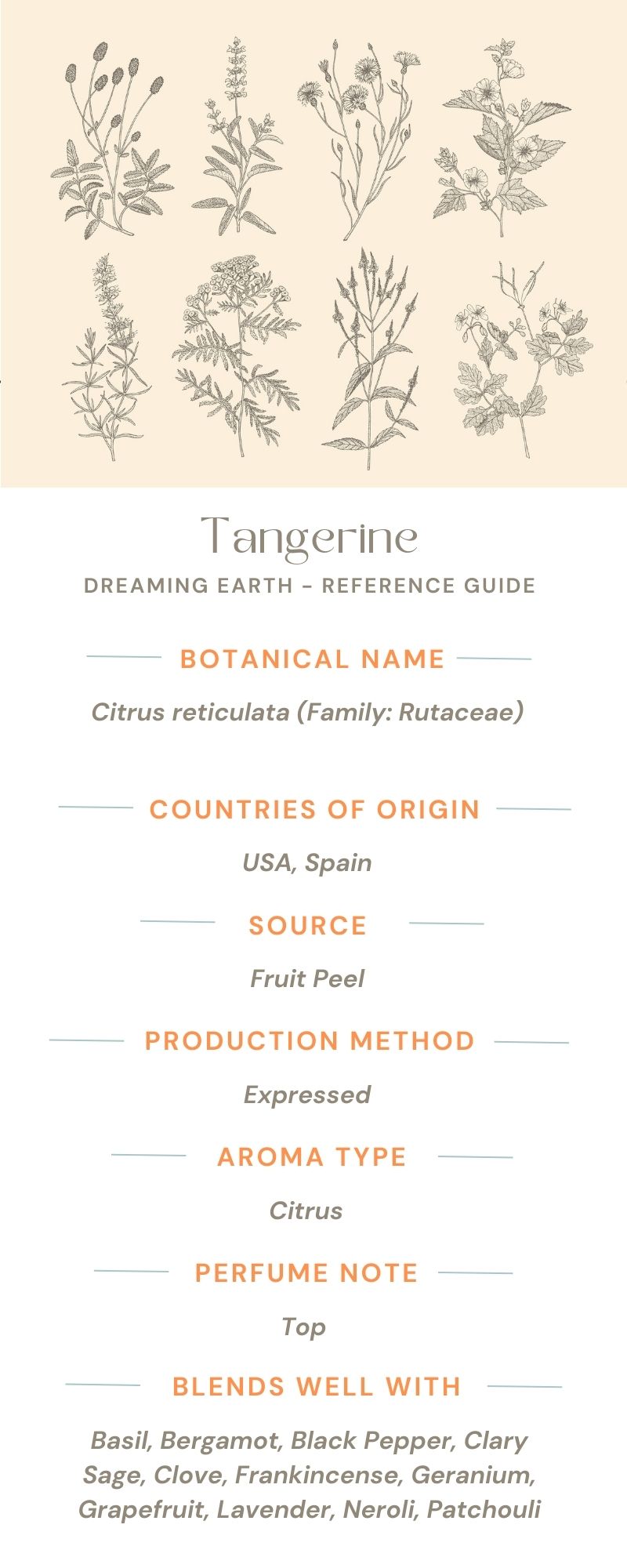 Tangerine

DREAMING EARTH - REFERENCE GUIDE

BOTANICAL NAME

Citrus reticulata (Family: Rutaceae)

COUNTRIES OF ORIGIN

USA, Spain

SOURCE

Fruit Peel

PRODUCTION METHOD

Expressed

AROMA TYPE

Citrus

PERFUME NOTE

Top

BLENDS WELL WITH

Basil, Bergamot, Black Pepper, Clary Sage, Clove, Frankincense, Geranium, Grapefruit, Lavender, Neroli, Patchouli