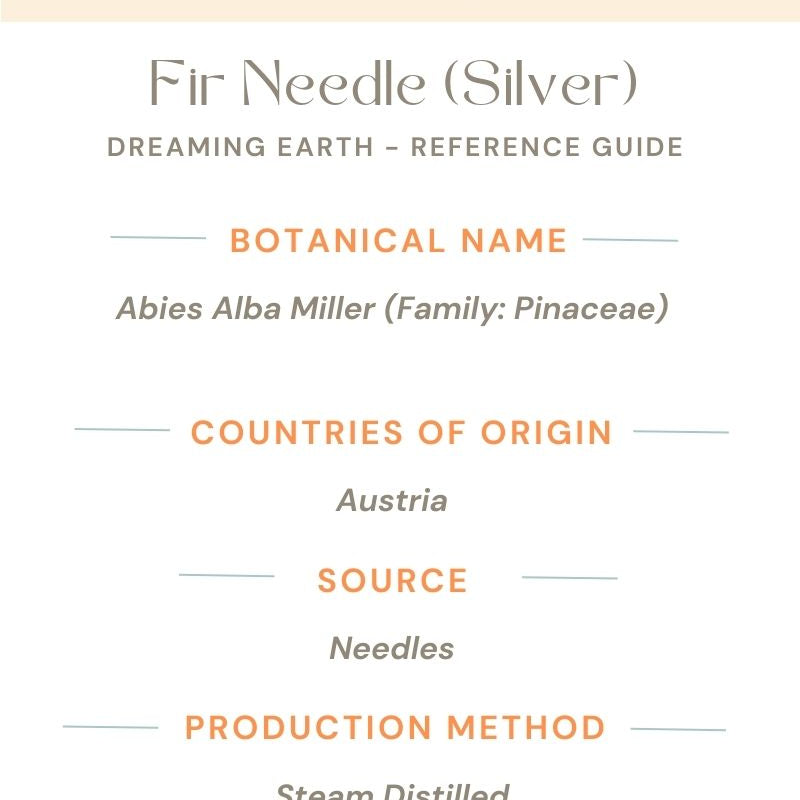 Fir Needle (Silver)
DREAMING EARTH - REFERENCE GUIDE

BOTANICAL NAME

Abies Alba Miller (Family: Pinaceae)

COUNTRIES OF ORIGIN

Austria

SOURCE

Needles

PRODUCTION METHOD

Steam Distilled