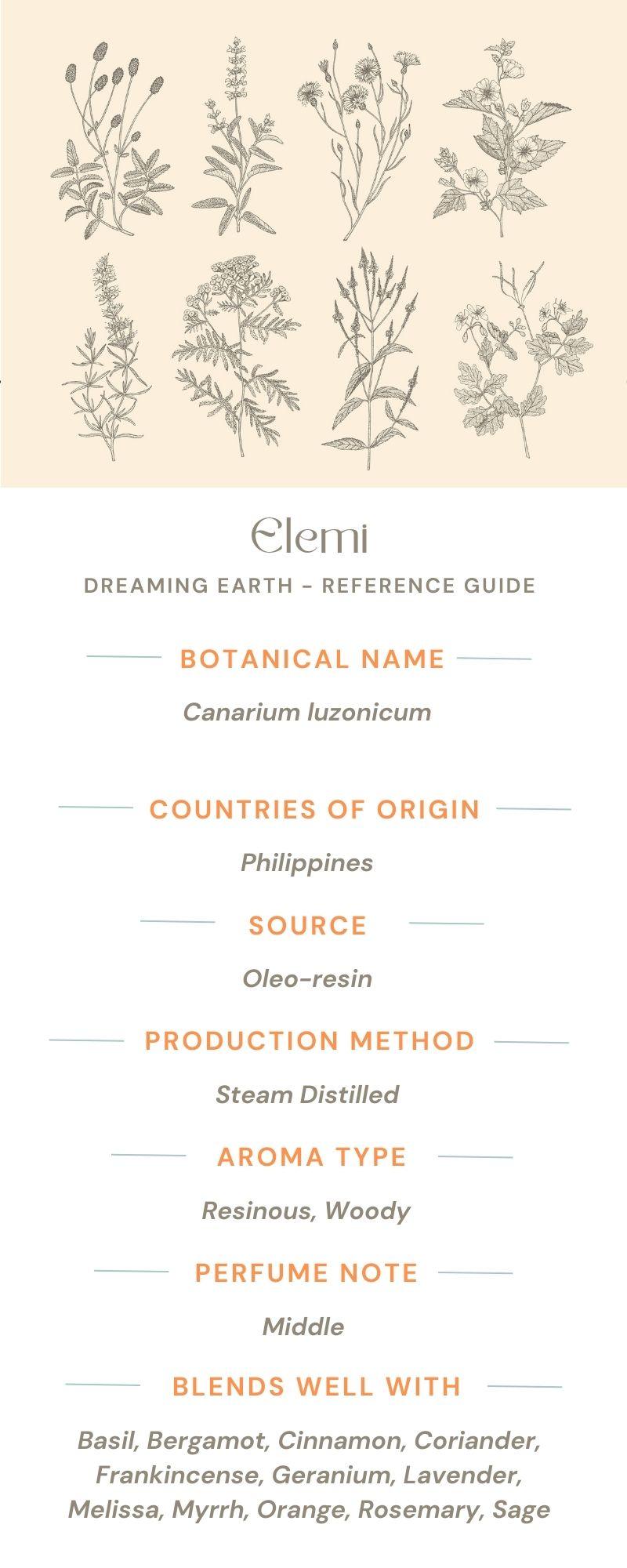 Elemi

DREAMING EARTH - REFERENCE GUIDE

BOTANICAL NAME

Canarium luzonicum

COUNTRIES OF ORIGIN

Philippines

SOURCE

Oleo-resin

PRODUCTION METHOD

Steam Distilled

AROMA TYPE

Resinous, Woody

PERFUME NOTE

Middle

BLENDS WELL WITH

Basil, Bergamot, Cinnamon, Coriander, Frankincense, Geranium, Lavender, Melissa, Myrrh, Orange, Rosemary, Sage