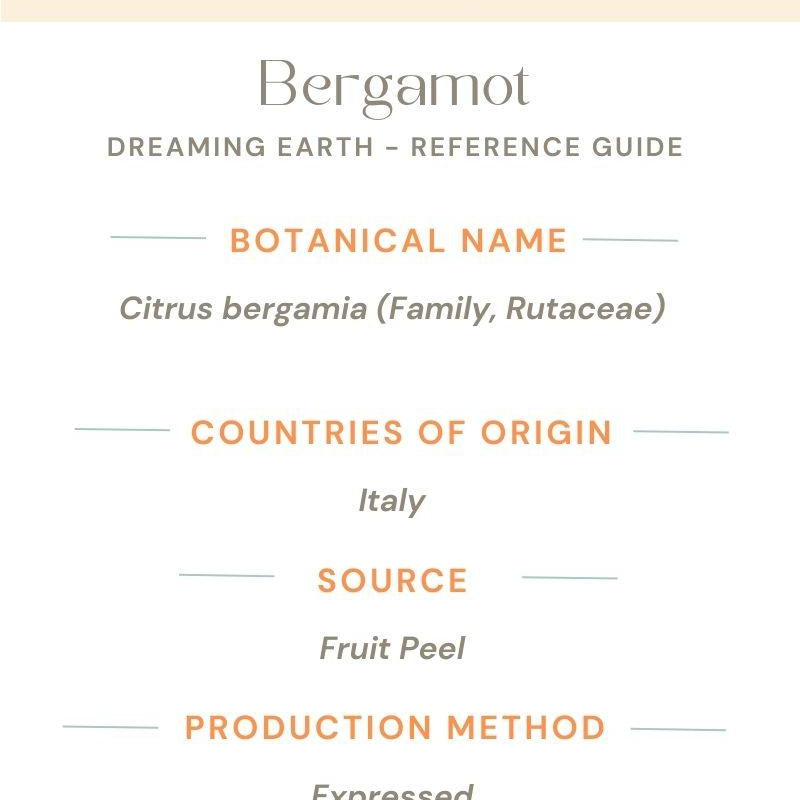 Bergamot

DREAMING EARTH - REFERENCE GUIDE

BOTANICAL NAME

Citrus bergamia (Family, Rutaceae)

COUNTRIES OF ORIGIN

Italy

SOURCE

Fruit Peel

PRODUCTION METHOD

Expressed